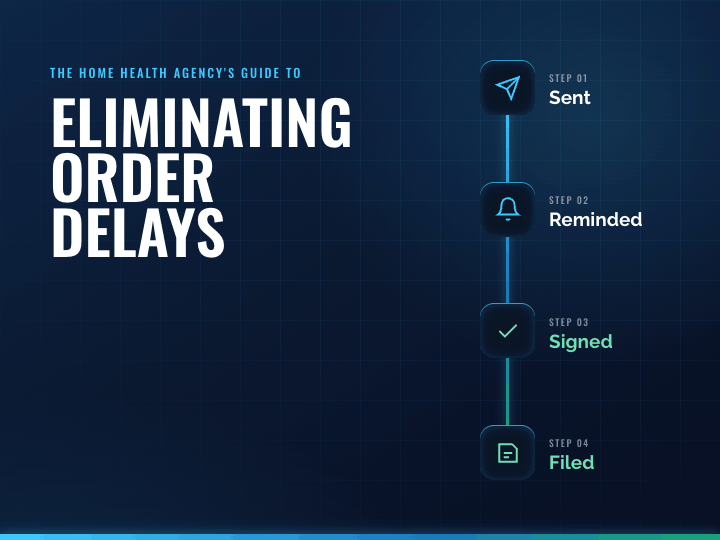 THE HOME HEALTH AGENCY'S GUIDE TO

ELIMINATING ORDER DELAYS

STEP 01
Sent

STEP 02
Reminded

STEP 03
Signed

STEP 04
Filed